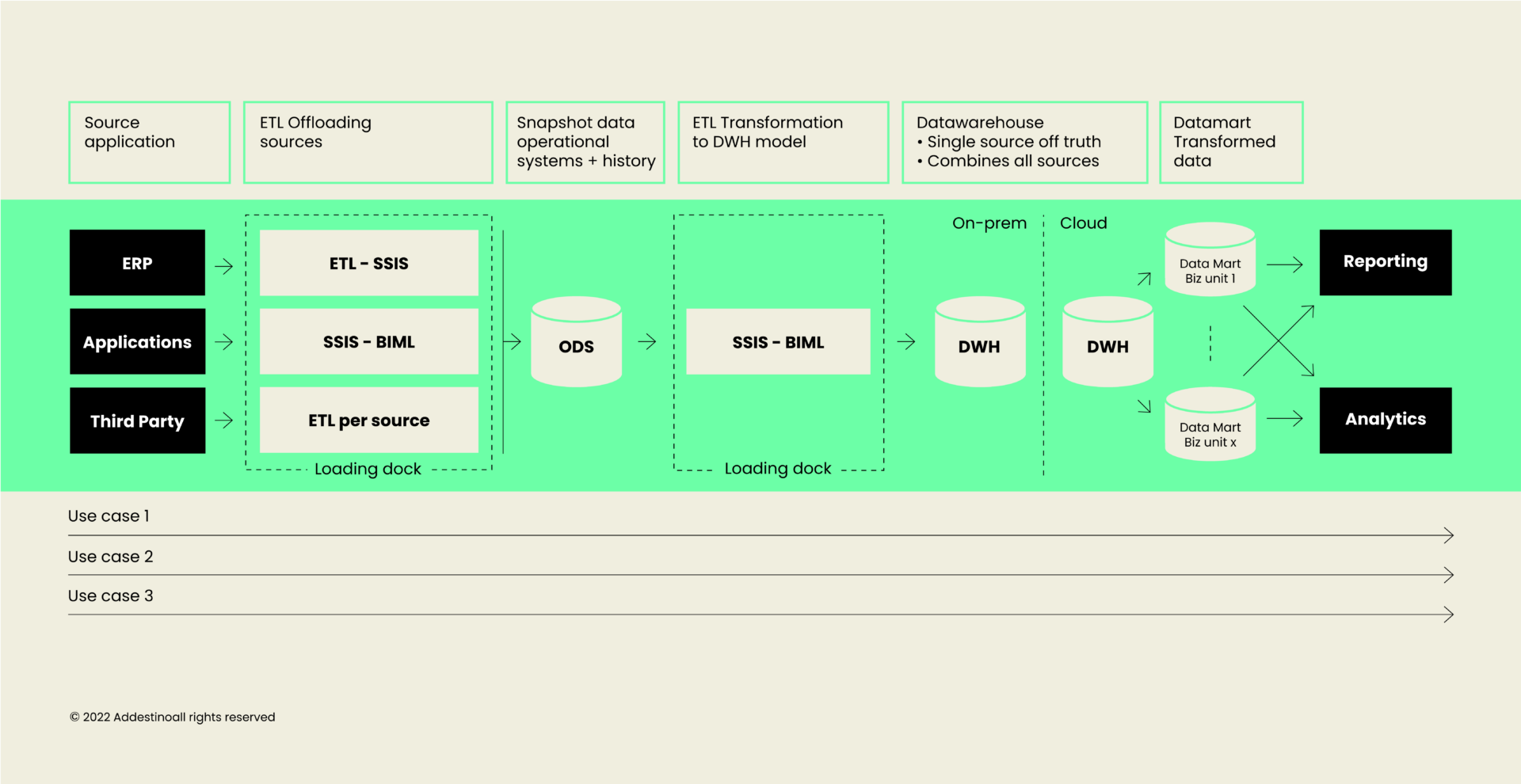 Source application

ETL Offloading sources

Snapshot data operational systems + history

ETL Transformation to DWH model

Datawarehouse
• Single source off truth
• Combines all sources

Datamart Transformed data

ERP

Applications

Third Party

ETL - SSIS

SSIS - BIML

ETL per source

Loading dock

ODS

SSIS - BIML

Loading dock

On-prem

Cloud

DWH

DWH

Data Mart Biz unit 1

Data Mart Biz unit x

Reporting

Analytics

Use case 1

Use case 2

Use case 3

© 2022 Addestinoall rights reserved